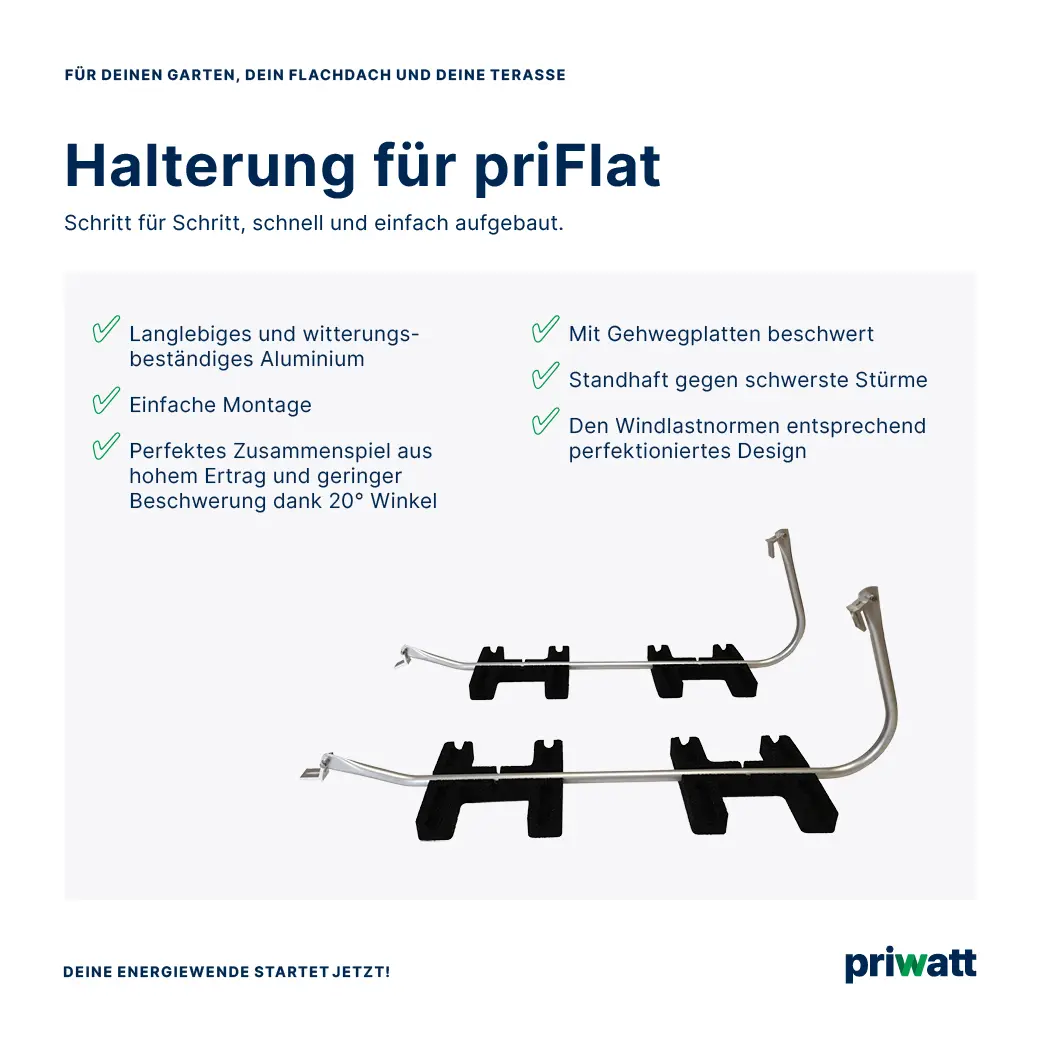 FÜR DEINEN GARTEN, DEIN FLACHDACH UND DEINE TERASSE

Halterung für priFlat

Schritt für Schritt, schnell und einfach aufgebaut.

Langlebiges und witterungsbeständiges Aluminium

Einfache Montage

Perfektes Zusammenspiel aus hohem Ertrag und geringer Beschwerung dank 20° Winkel

Mit Gehwegplatten beschwert

Standhaft gegen schwerste Stürme

Den Windlastnormen entsprechend perfektioniertes Design

DEINE ENERGIEWENDE STARTET JETZT!

priwatt